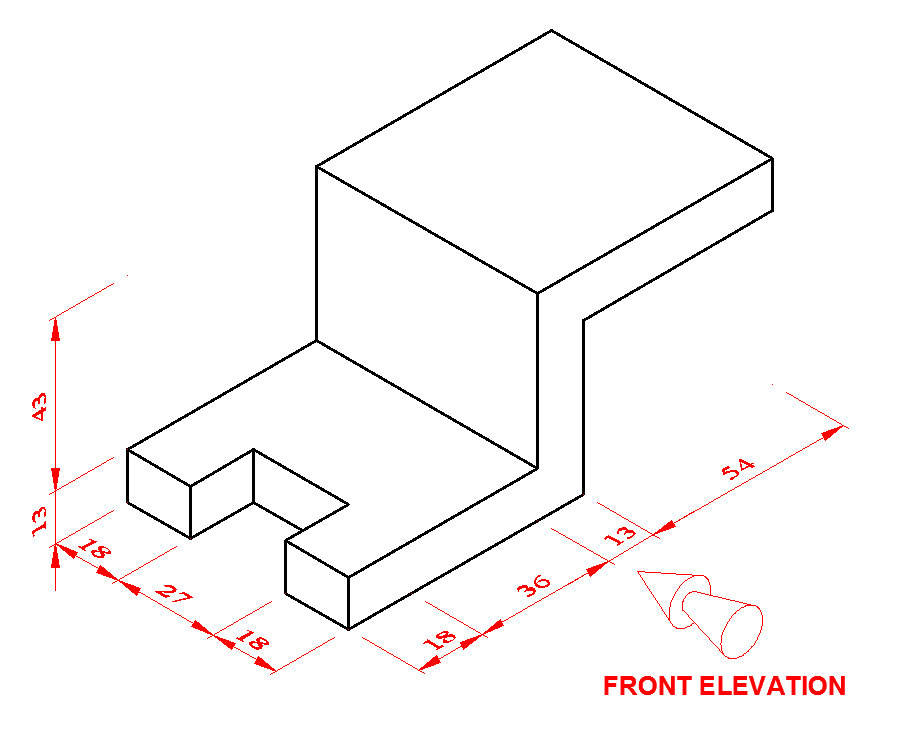 43
13
18
27
18
18
36
13
54
FRONT ELEVATION